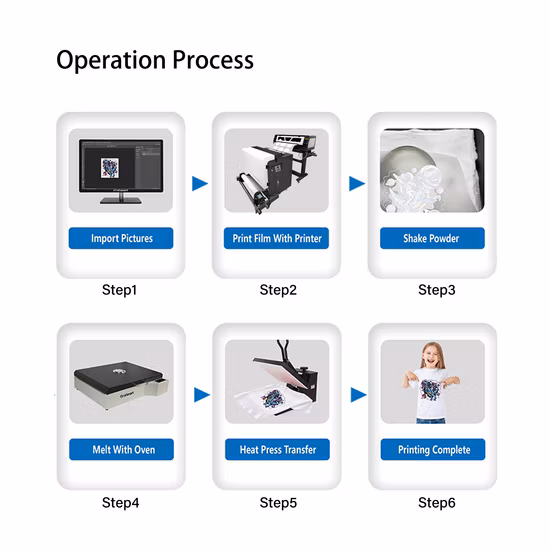 Operation Process

Import Pictures

Step1

Print Film With Printer

Step2

Shake Powder

Step3

Melt With Oven

Step4

Heat Press Transfer

Step5

Printing Complete

Step6